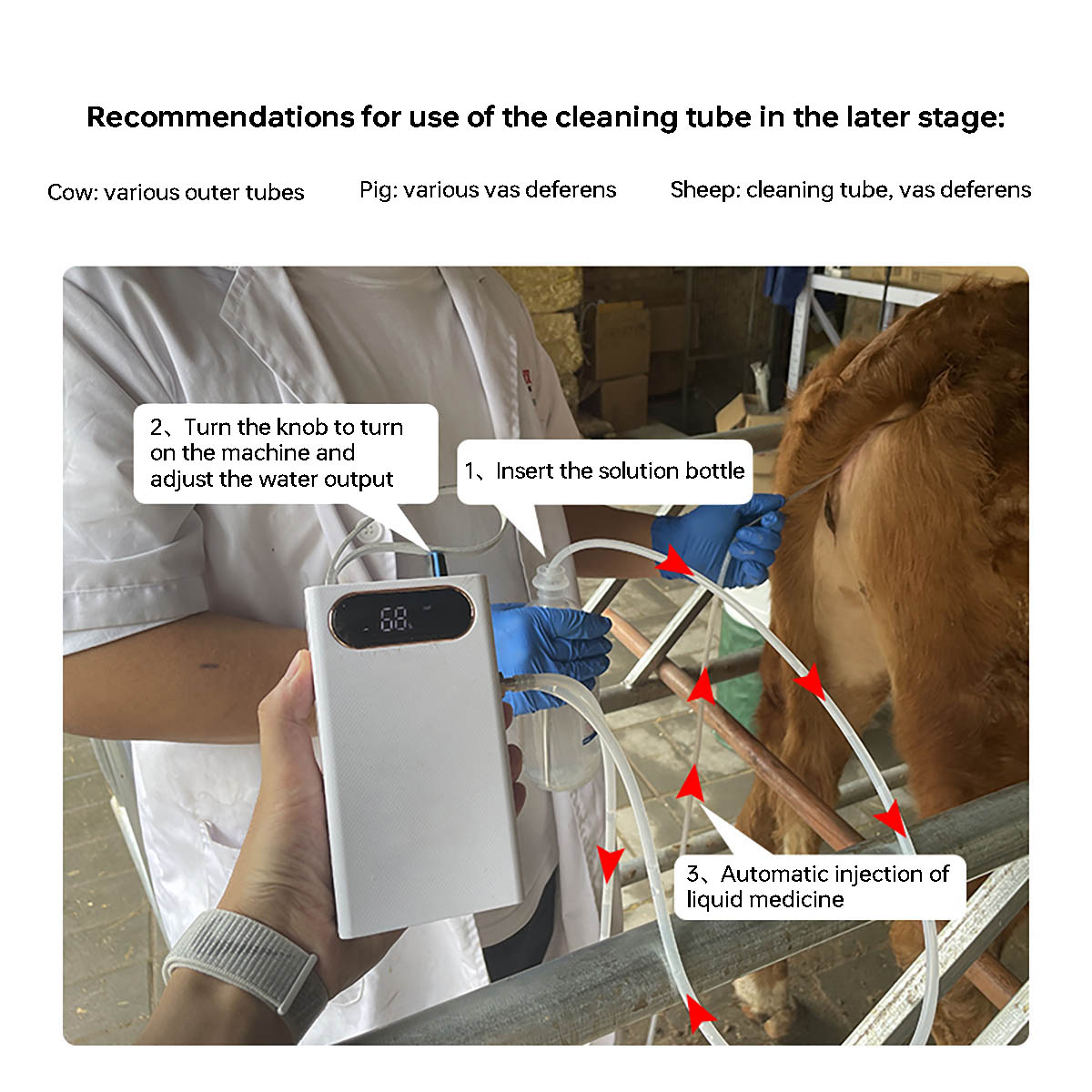 Recommendations for use of the cleaning tube in the later stage:

Cow: various outer tubes

Pig: various vas deferens

Sheep: cleaning tube, vas deferens

2、Turn the knob to turn on the machine and adjust the water output

1、Insert the solution bottle

68

3、Automatic injection of liquid medicine